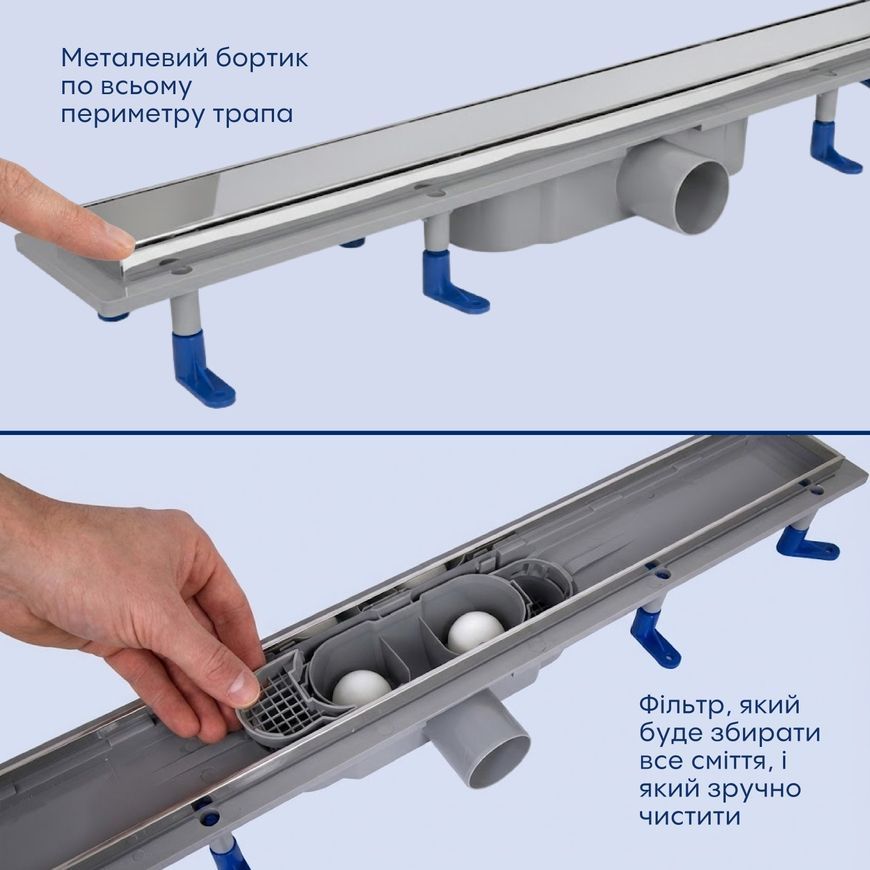 Металевий бортик по всьому периметру трапа

Фільтр, який буде збирати все сміття, і який зручно чистити