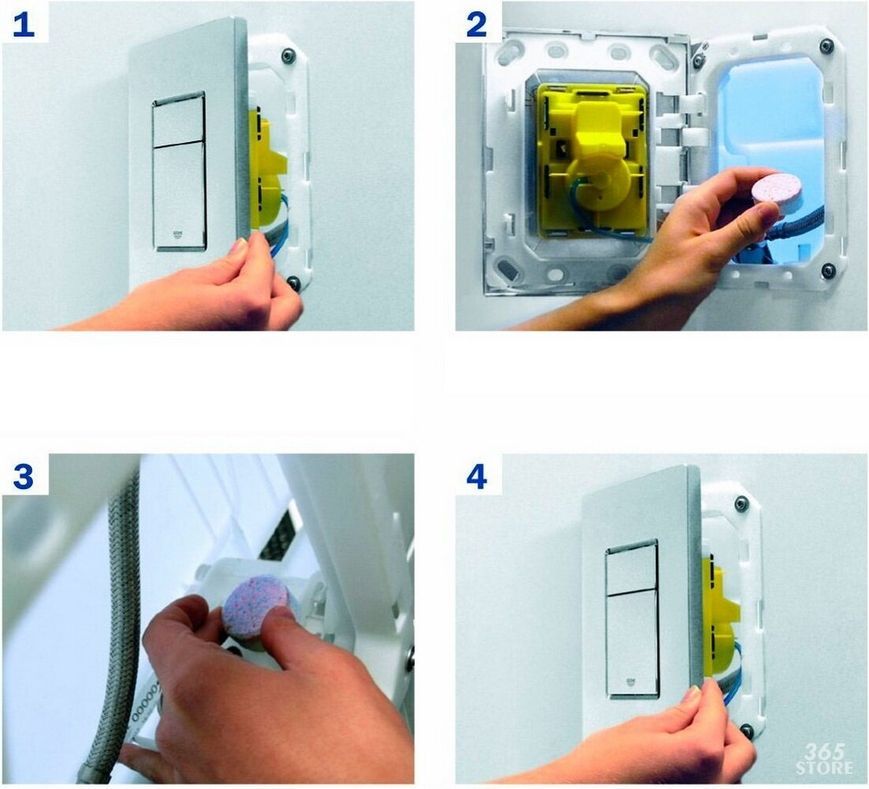 1

2

3

4

365 STORE